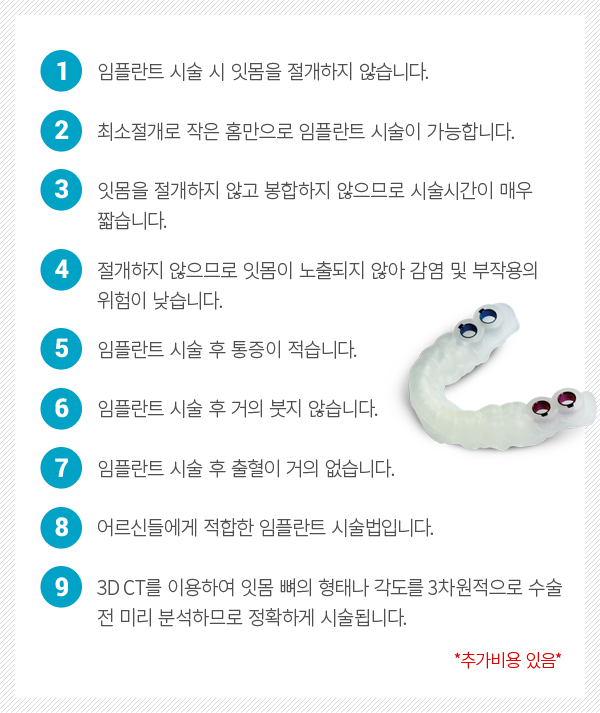 1 임플란트 시술 시 잇몸을 절개하지 않습니다.

2 최소절개로 작은 홈만으로 임플란트 시술이 가능합니다.

3 잇몸을 절개하지 않고 봉합하지 않으므로 시술시간이 매우 짧습니다.

4 절개하지 않으므로 잇몸이 노출되지 않아 감염 및 부작용의 위험이 낮습니다.

5 임플란트 시술 후 통증이 적습니다.

6 임플란트 시술 후 거의 붓지 않습니다.

7 임플란트 시술 후 출혈이 거의 없습니다.

8 어르신들에게 적합한 임플란트 시술법입니다.

9 3D CT를 이용하여 잇몸 뼈의 형태나 각도를 3차원적으로 수술 전 미리 분석하므로 정확하게 시술됩니다.

*추가비용 있음*