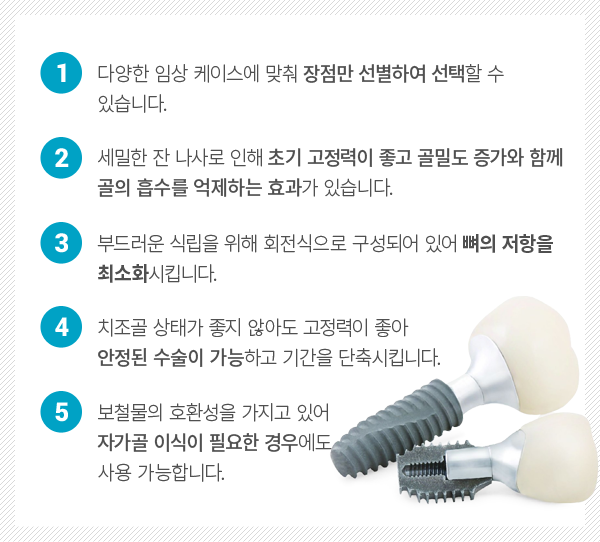 1

다양한 임상 케이스에 맞춰 장점만 선별하여 선택할 수 있습니다.

2

세밀한 잔 나사로 인해 초기 고정력이 좋고 골밀도 증가와 함께 골의 흡수를 억제하는 효과가 있습니다.

3

부드러운 식립을 위해 회전식으로 구성되어 있어 뼈의 저항을 최소화시킵니다.

4

치조골 상태가 좋지 않아도 고정력이 좋아 안정된 수술이 가능하고 기간을 단축시킵니다.

5

보철물의 호환성을 가지고 있어 자가골 이식이 필요한 경우에도 사용 가능합니다.