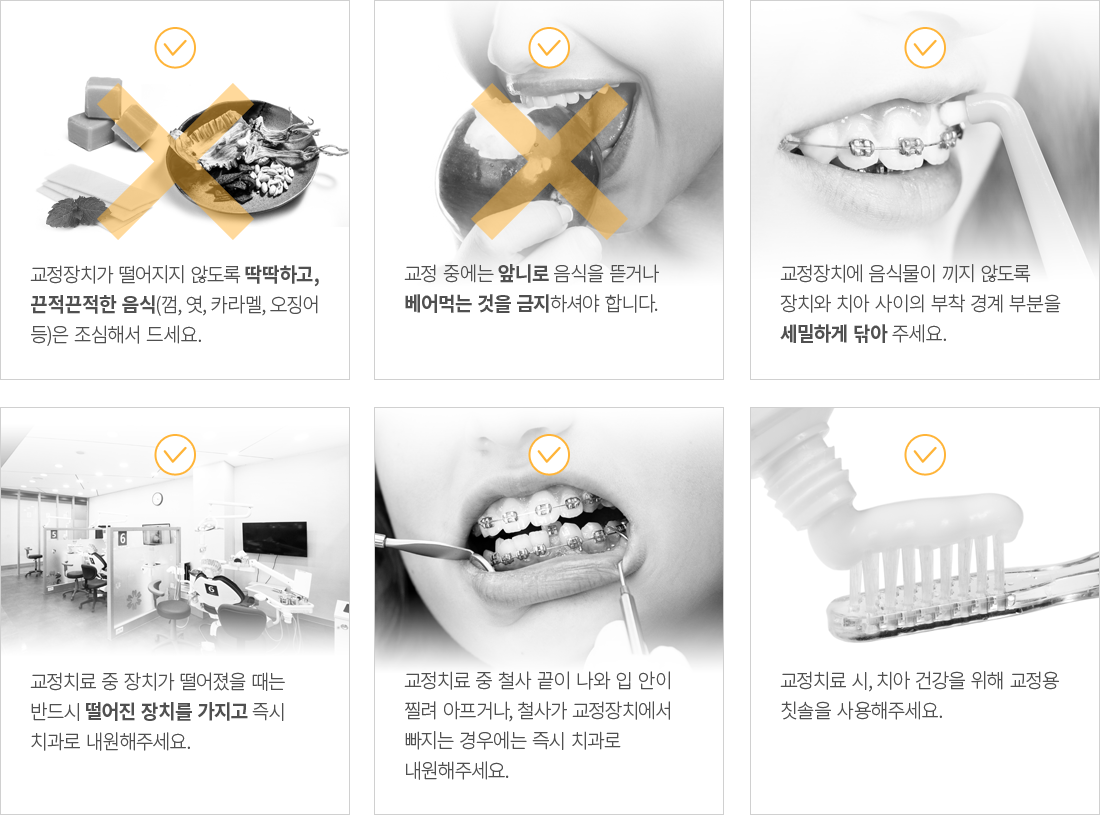 교정장치가 떨어지지 않도록 딱딱하고, 끈적끈적한 음식(껌, 엿, 카라멜, 오징어 등)은 조심해서 드세요.

교정 중에는 앞니로 음식을 뜯거나 베어먹는 것을 금지하셔야 합니다.

교정장치에 음식물이 끼지 않도록 장치와 치아 사이의 부착 경계 부분을 세밀하게 닦아 주세요.

5

6

교정치료 중 장치가 떨어졌을 때는 반드시 떨어진 장치를 가지고 즉시 치과로 내원해주세요.

교정치료 중 철사 끝이 나와 입 안이 찔려 아프거나, 철사가 교정장치에서 빠지는 경우에는 즉시 치과로 내원해주세요.

교정치료 시, 치아 건강을 위해 교정용 칫솔을 사용해주세요.